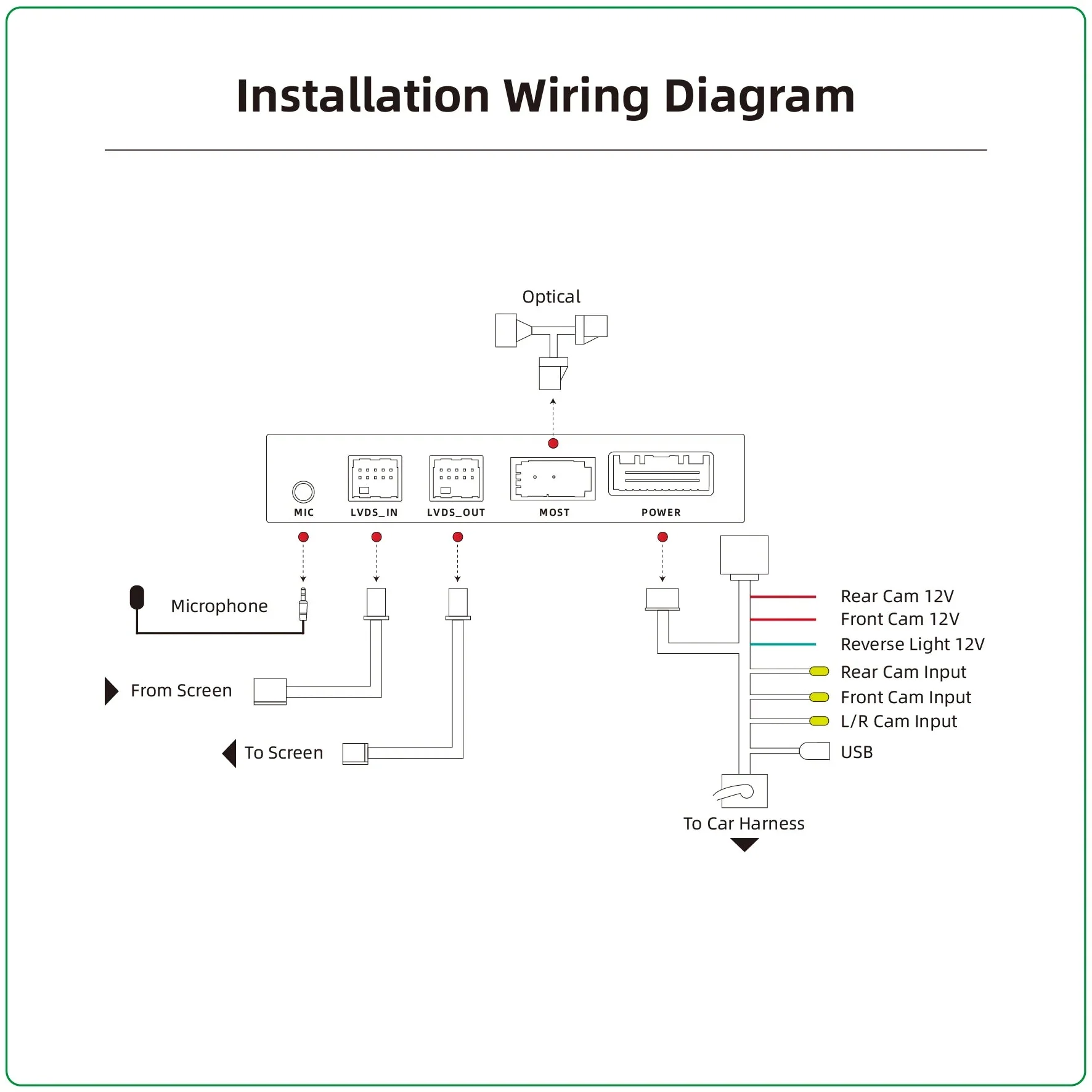 Installation Wiring Diagram

Optical

MIC
LVDS_IN
LVDS_OUT
MOST
POWER

Microphone

From Screen

To Screen

Rear Cam 12V
Front Cam 12V
Reverse Light 12V
Rear Cam Input
Front Cam Input
L/R Cam Input
USB

To Car Harness