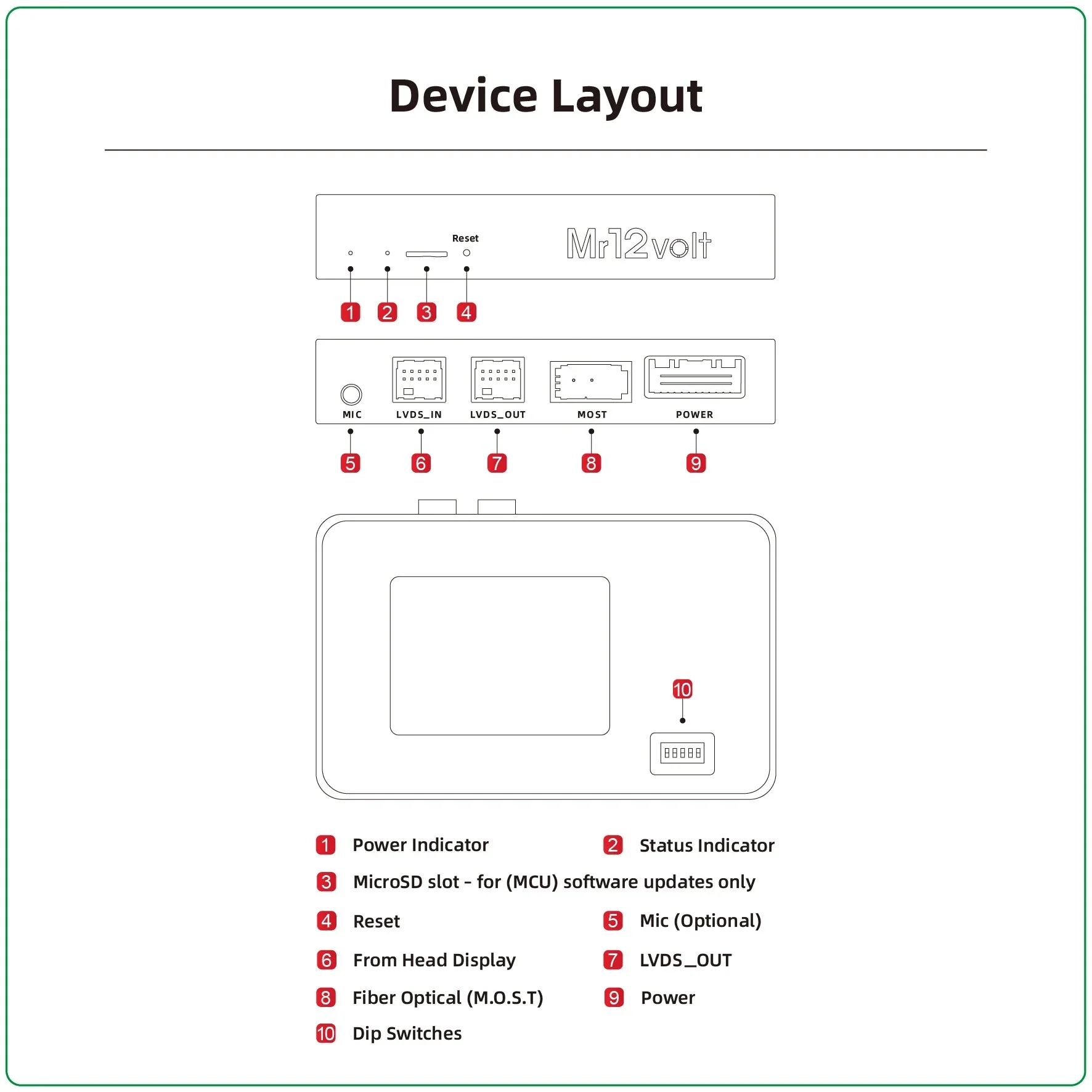 Device Layout

Reset

Mr12volt

1 2 3 4

MIC LVDS_IN LVDS_OUT MOST POWER

5 6 7 8 9

10

1 Power Indicator
2 Status Indicator
3 MicroSD slot - for (MCU) software updates only
4 Reset
5 Mic (Optional)
6 From Head Display
7 LVDS_OUT
8 Fiber Optical (M.O.S.T)
9 Power
10 Dip Switches